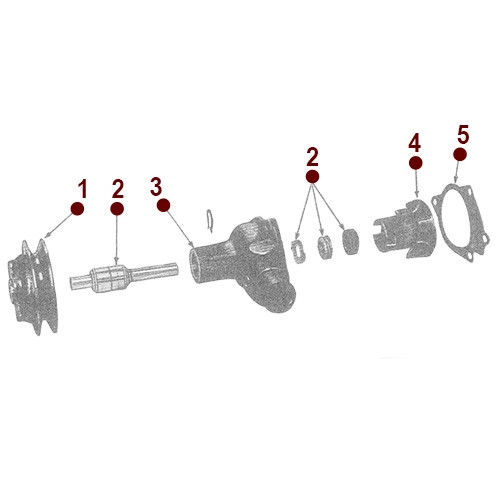 1
2
3
2
4
5