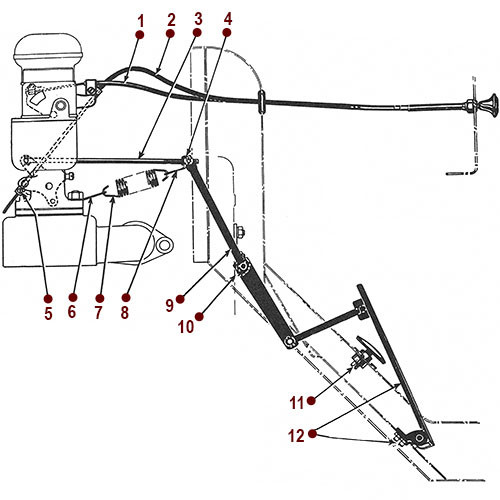 1
2
3
4
5
6
7
8
9
10
11
12