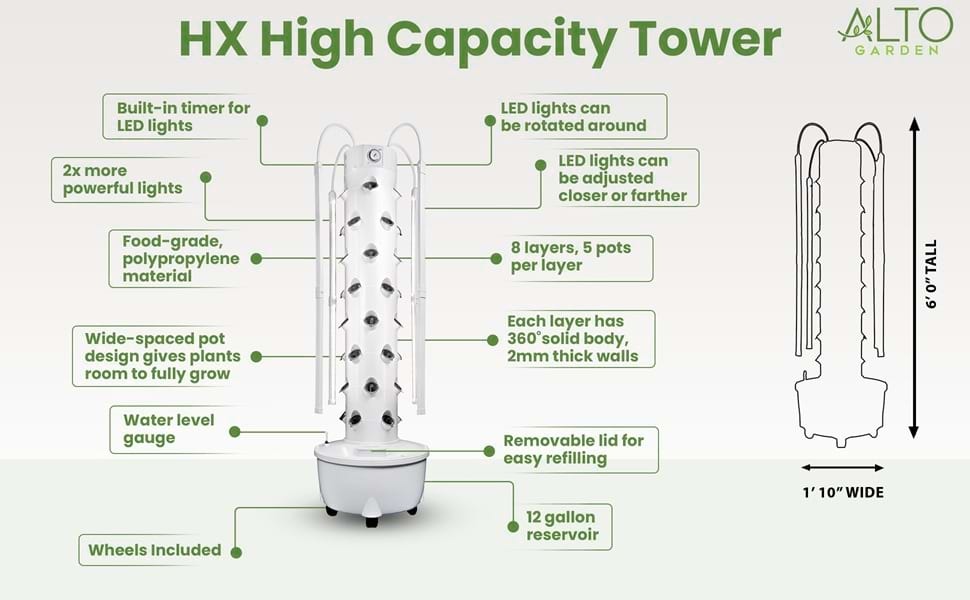 HX High Capacity Tower

ALTO GARDEN

Built-in timer for LED lights

2x more powerful lights

Food-grade, polypropylene material

Wide-spaced pot design gives plants room to fully grow

Water level gauge

Wheels Included

LED lights can be rotated around

LED lights can be adjusted closer or farther

8 layers, 5 pots per layer

Each layer has 360° solid body, 2mm thick walls

Removable lid for easy refilling

12 gallon reservoir

6' 0" TALL

1' 10" WIDE