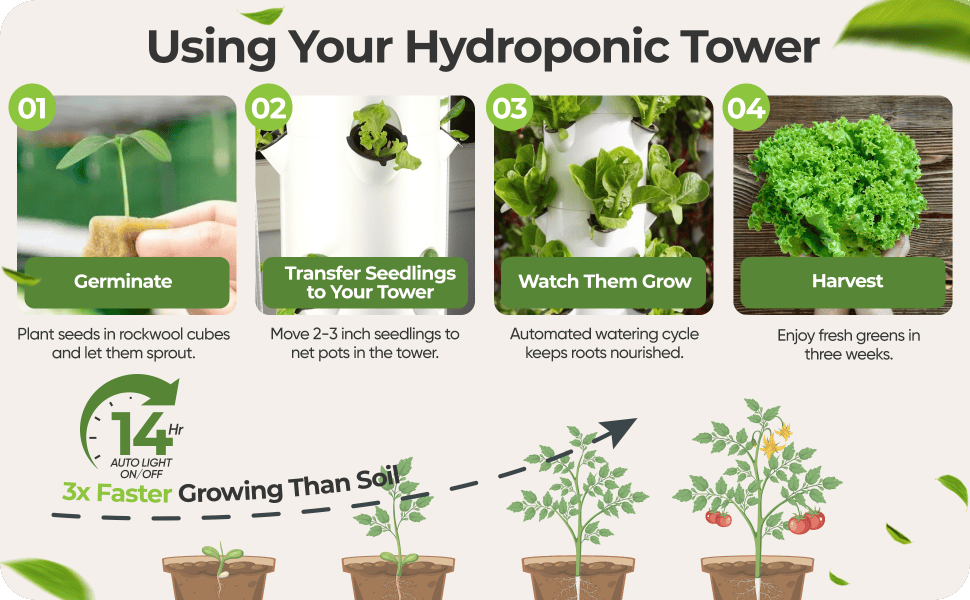 Using Your Hydroponic Tower

01

Germinate

Plant seeds in rockwool cubes and let them sprout.

02

Transfer Seedlings to Your Tower

Move 2-3 inch seedlings to net pots in the tower.

03

Watch Them Grow

Automated watering cycle keeps roots nourished.

04

Harvest

Enjoy fresh greens in three weeks.

14 Hr
AUTO LIGHT ON/OFF

3x Faster Growing Than Soil