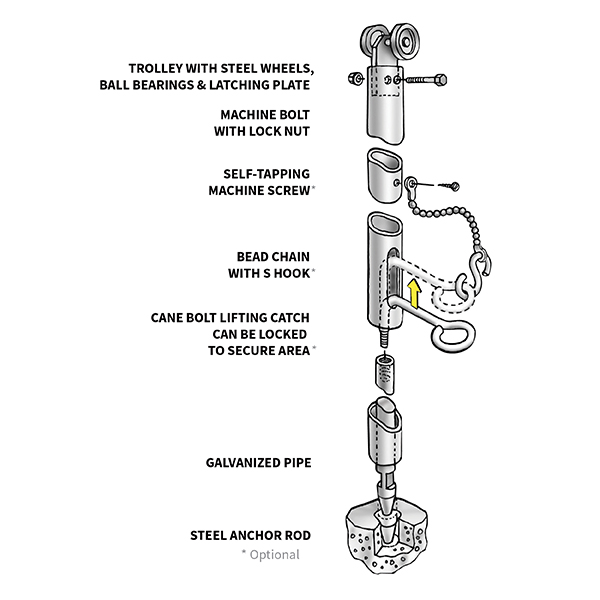 TROLLEY WITH STEEL WHEELS, BALL BEARINGS & LATCHING PLATE

MACHINE BOLT WITH LOCK NUT

SELF-TAPPING MACHINE SCREW*

BEAD CHAIN WITH S HOOK*

CANE BOLT LIFTING CATCH CAN BE LOCKED TO SECURE AREA*

GALVANIZED PIPE

STEEL ANCHOR ROD

* Optional