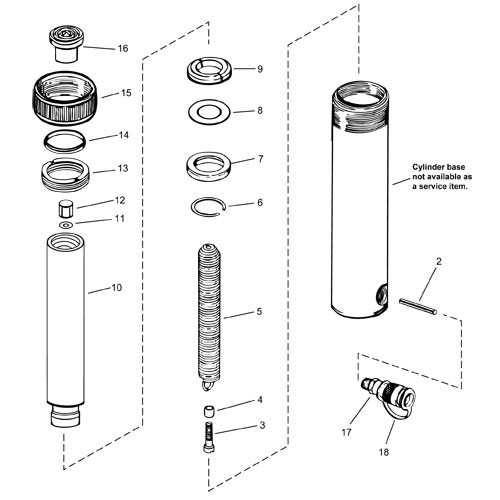 16
15
14
13
12
11
10
9
8
7
6
5
4
3
Cylinder base not available as a service item.
2
17
18