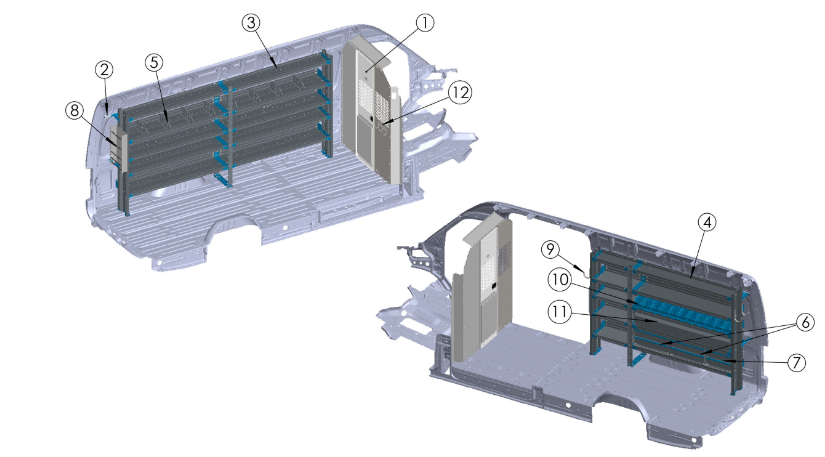 3
1
2
5
12
8
4
9
10
11
6
7