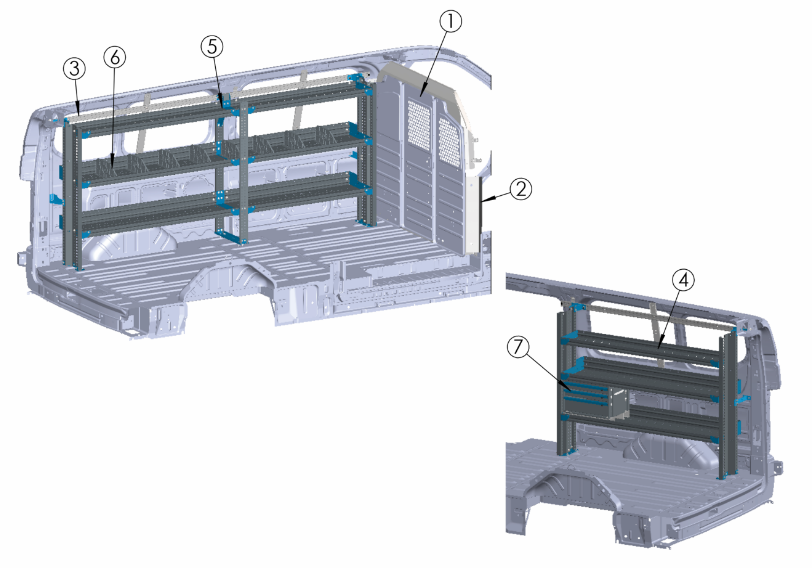 ③ ⑥ ⑤ ①

②

④

⑦