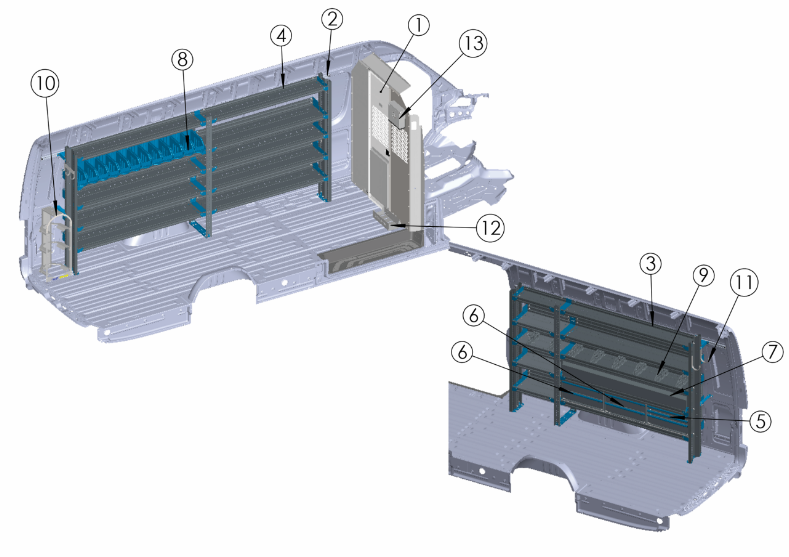 10
8
4
2
1
13
12
3
9
11
6
6
7
5