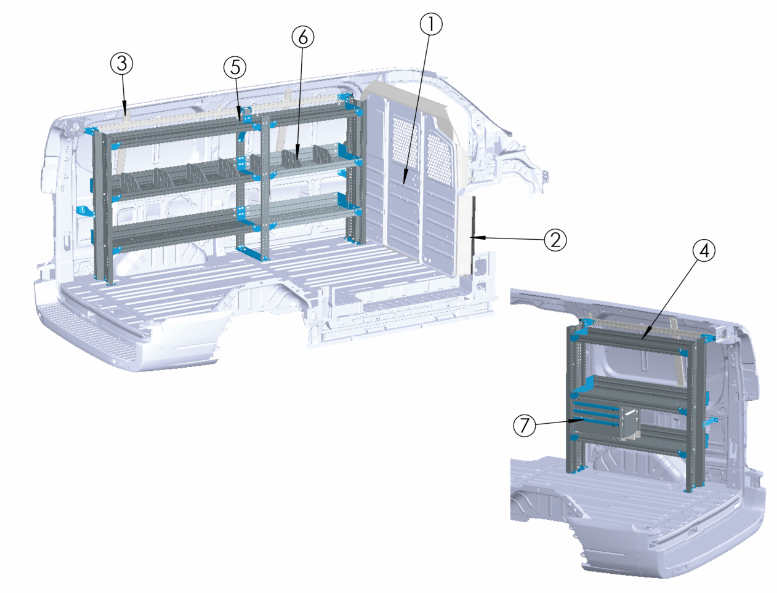 3
5
6
1
2
4
7