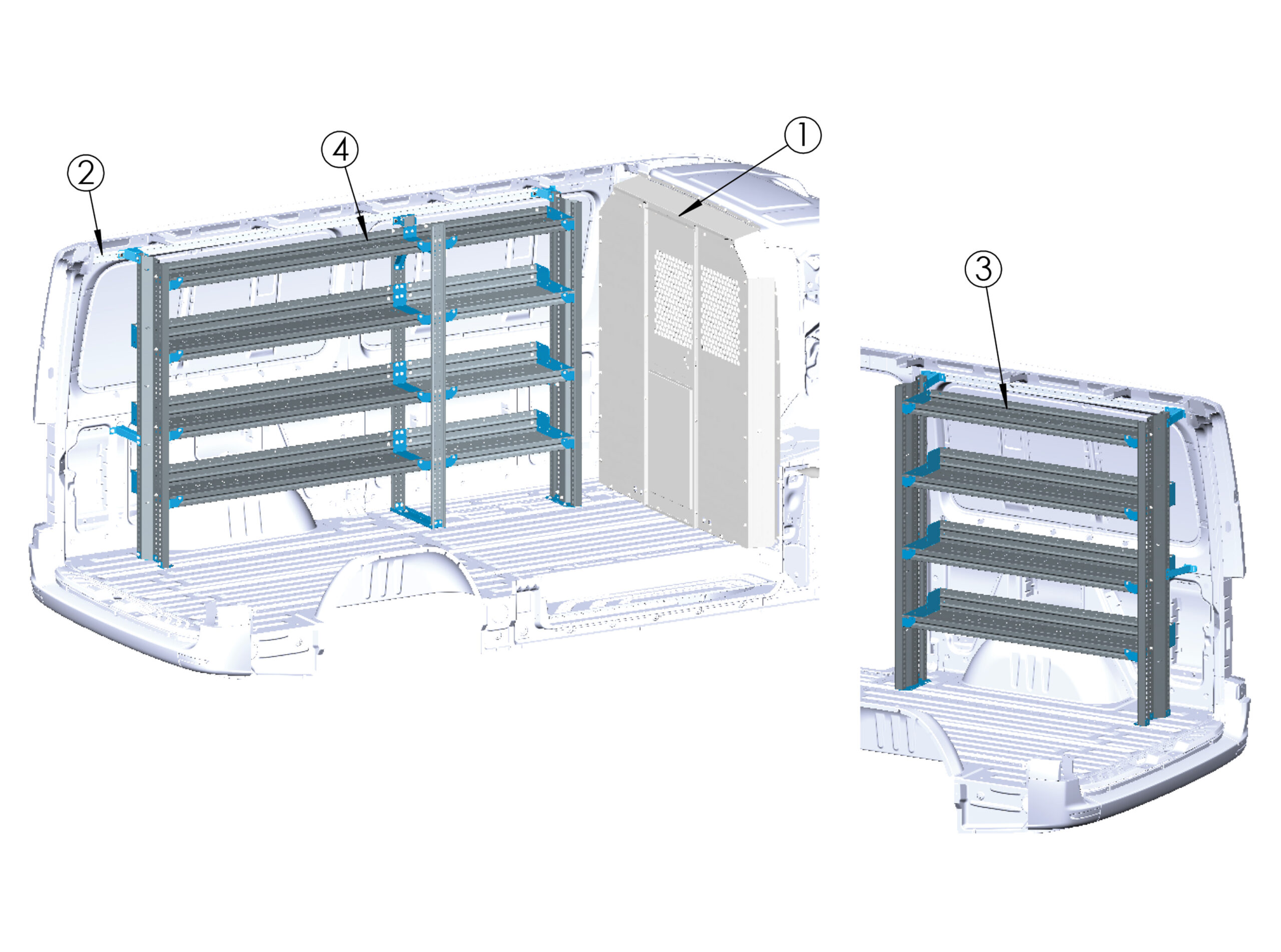 2
4
1
3