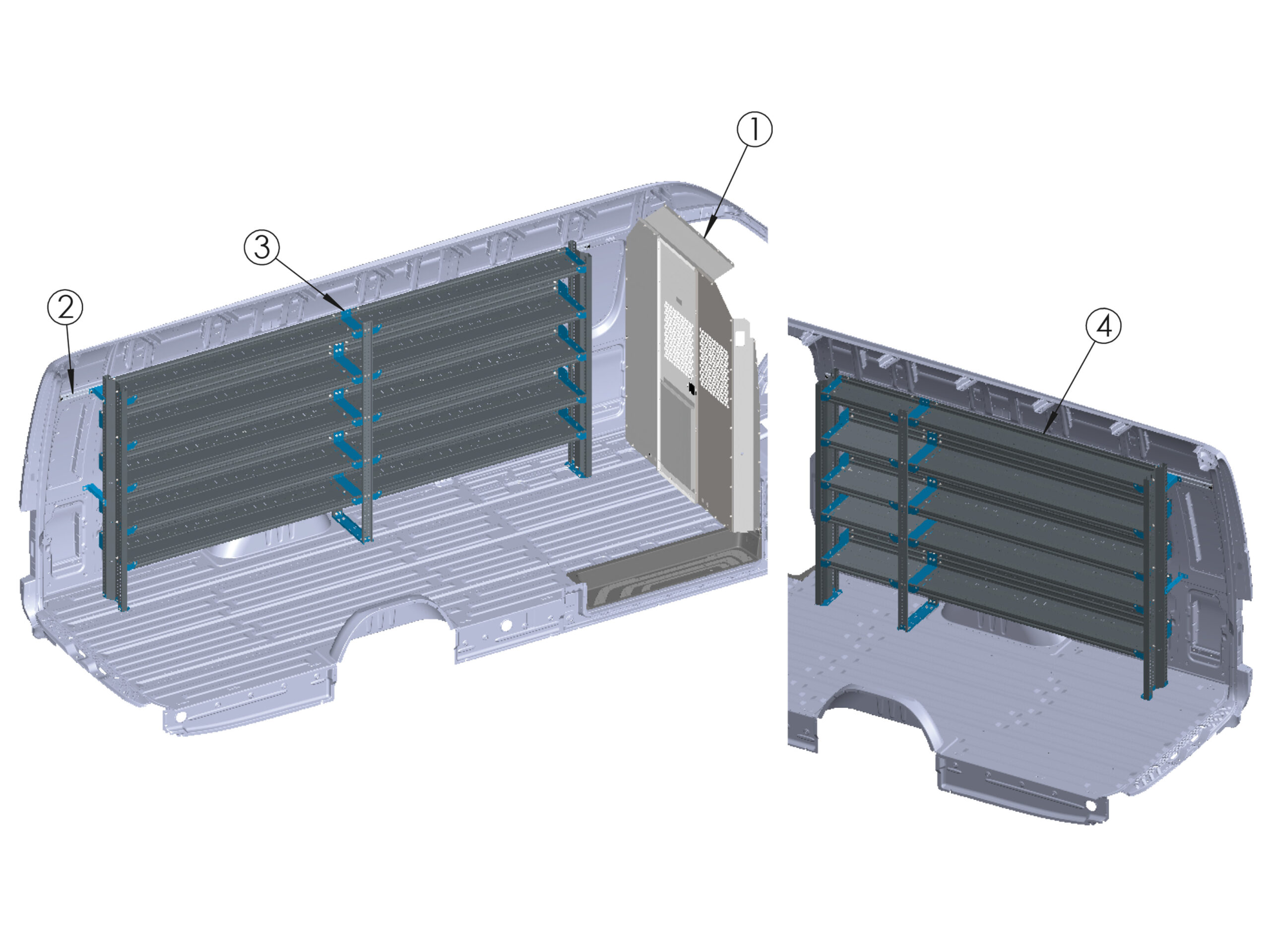 1
3
2
4