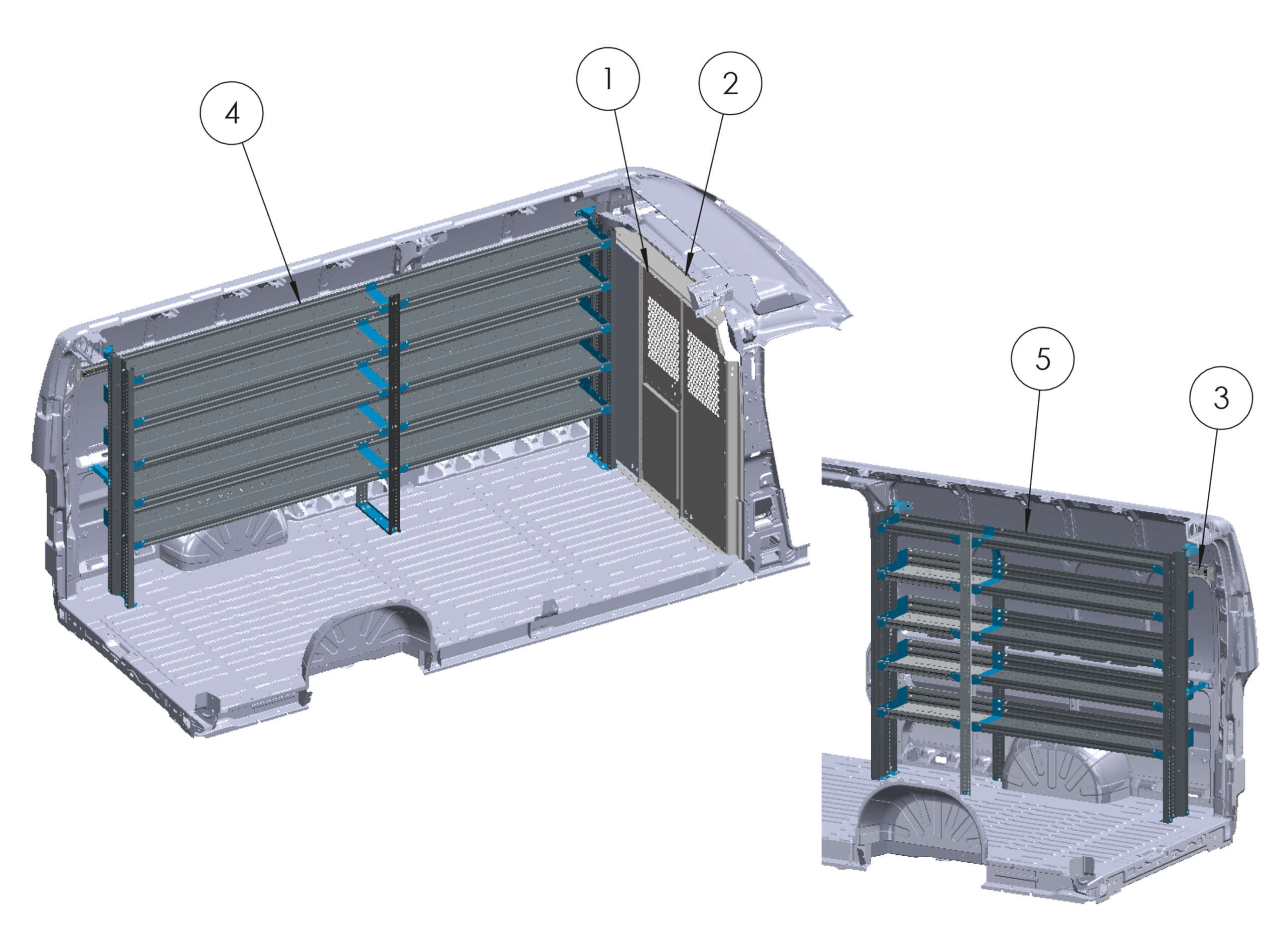 4
1
2
5
3