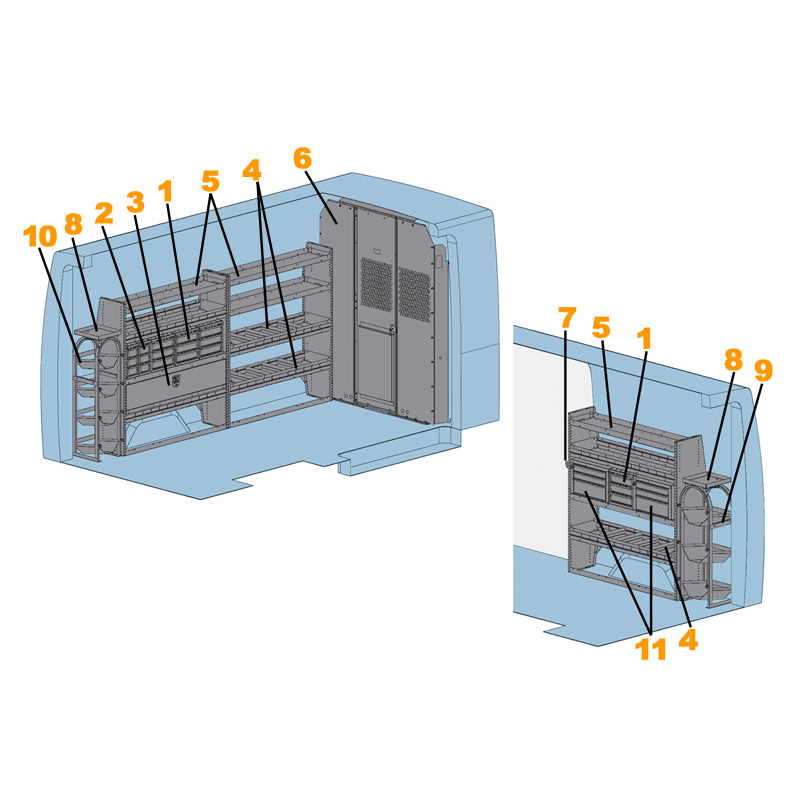 10
8
2
3
1
5
4
6

7
5
1
8
9
11
4