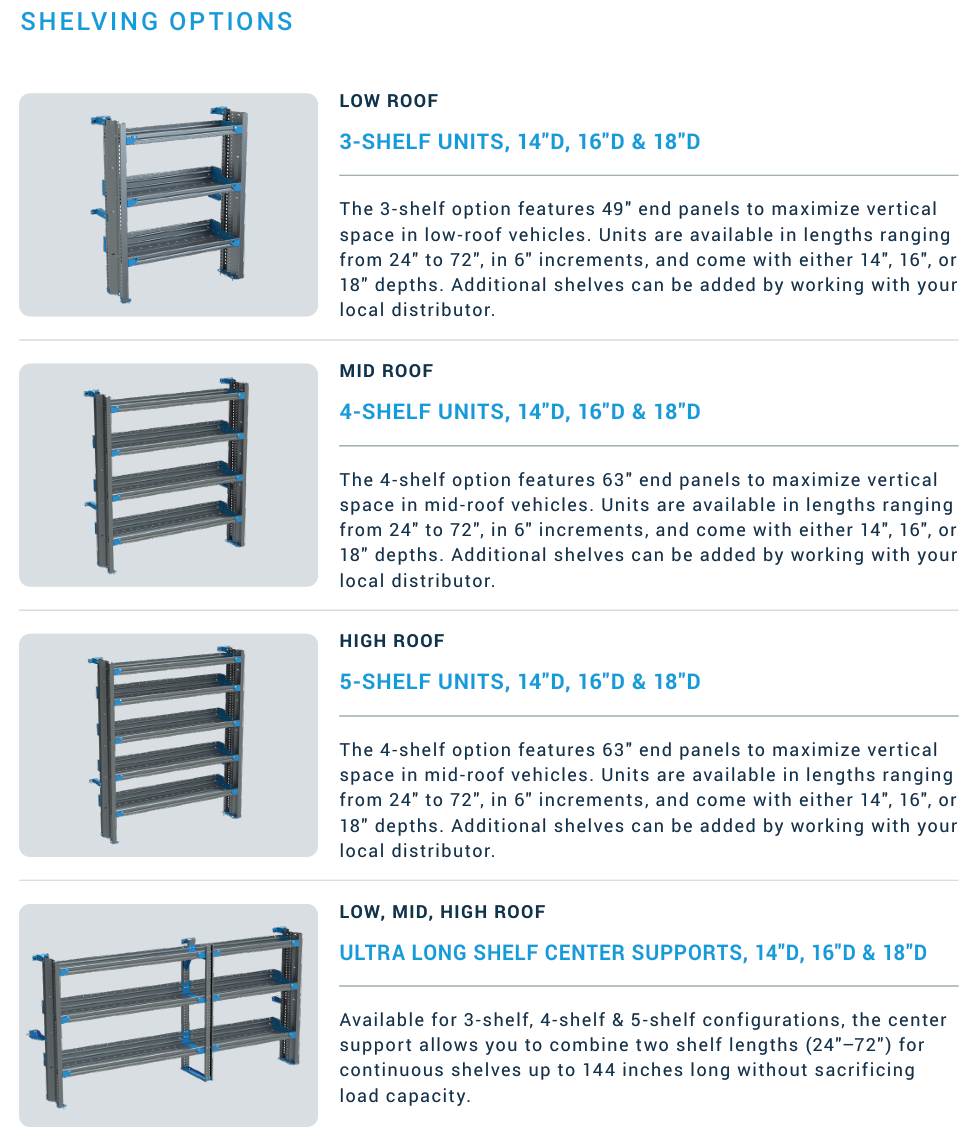 SHELVING OPTIONS

LOW ROOF

3-SHELF UNITS, 14"D, 16"D & 18"D

The 3-shelf option features 49" end panels to maximize vertical space in low-roof vehicles. Units are available in lengths ranging from 24" to 72", in 6" increments, and come with either 14", 16", or 18" depths. Additional shelves can be added by working with your local distributor.

MID ROOF

4-SHELF UNITS, 14"D, 16"D & 18"D

The 4-shelf option features 63" end panels to maximize vertical space in mid-roof vehicles. Units are available in lengths ranging from 24" to 72", in 6" increments, and come with either 14", 16", or 18" depths. Additional shelves can be added by working with your local distributor.

HIGH ROOF

5-SHELF UNITS, 14"D, 16"D & 18"D

The 4-shelf option features 63" end panels to maximize vertical space in mid-roof vehicles. Units are available in lengths ranging from 24" to 72", in 6" increments, and come with either 14", 16", or 18" depths. Additional shelves can be added by working with your local distributor.

LOW, MID, HIGH ROOF

ULTRA LONG SHELF CENTER SUPPORTS, 14"D, 16"D & 18"D

Available for 3-shelf, 4-shelf & 5-shelf configurations, the center support allows you to combine two shelf lengths (24"–72") for continuous shelves up to 144 inches long without sacrificing load capacity.