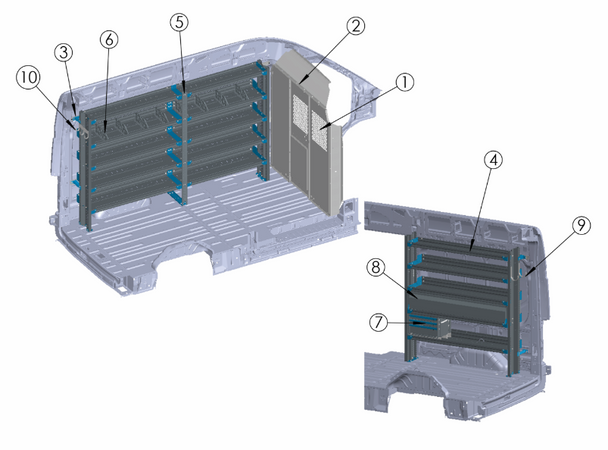 10
3
6
5
2
1
4
9
8
7