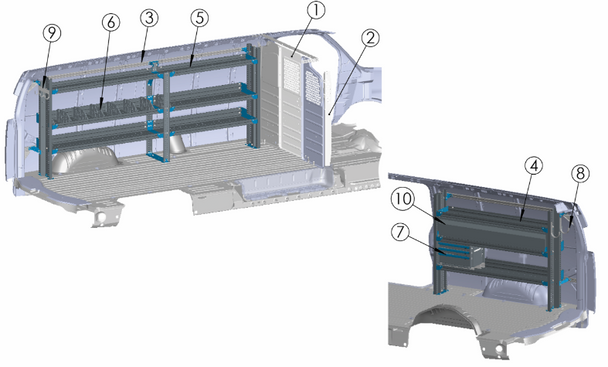 9
6
3
5
1
2
4
8
10
7