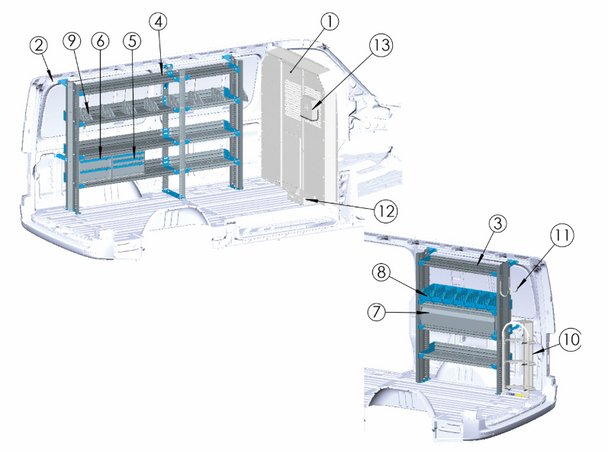 2
9
6
5
4
1
13
12
3
11
8
7
10