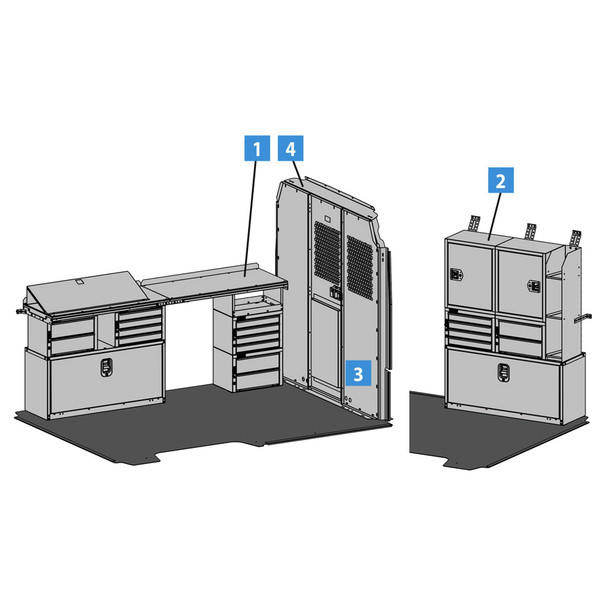 1
4
2
3