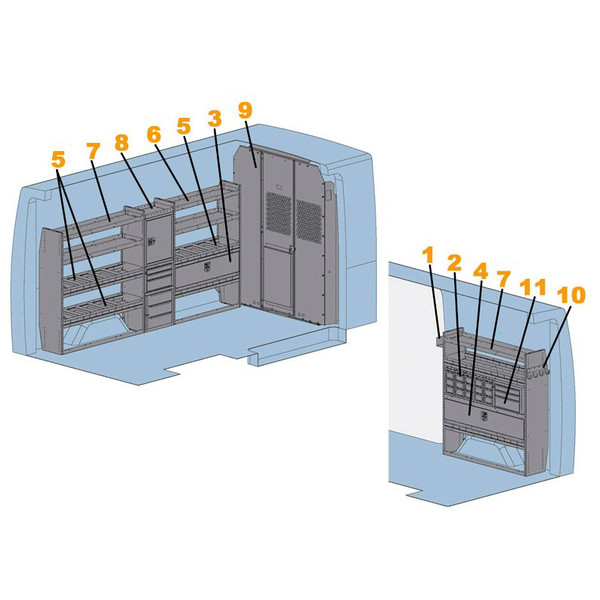 5
7
8
6
5
3
9

1
2
4
7
11
10