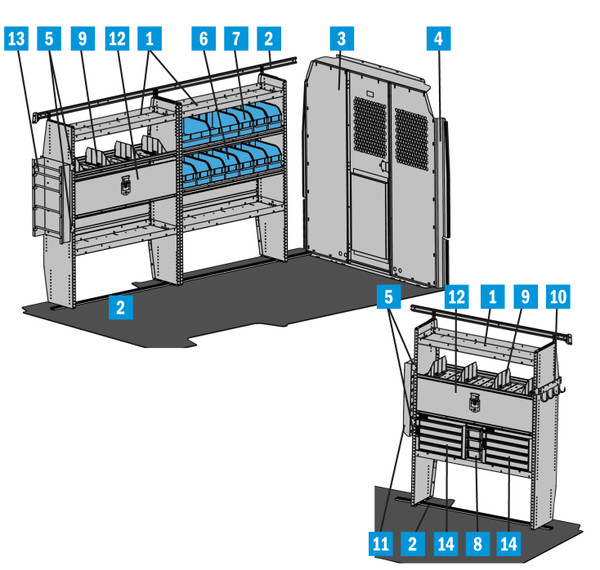 13 5 9 12 1 6 7 2 3 4

2

5 12 1 9 10

11 2 14 8 14