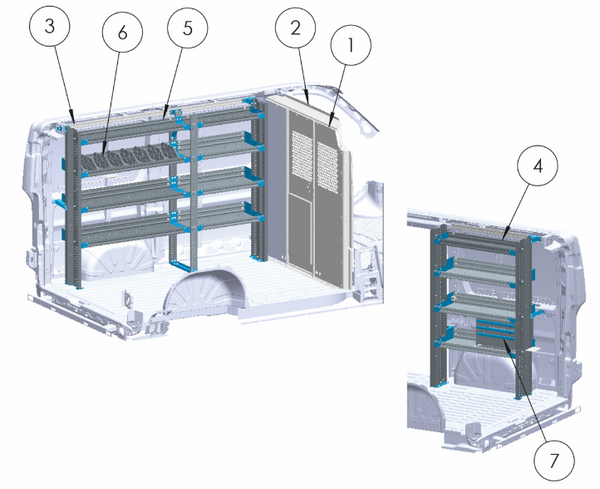 3
6
5
2
1
4
7