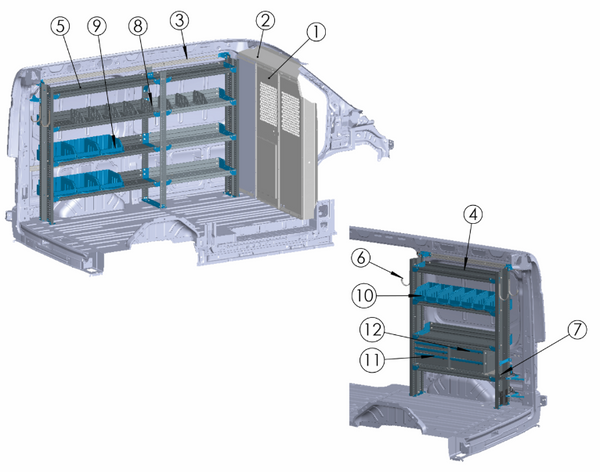 5
9
8
3
2
1
4
6
10
12
7
11