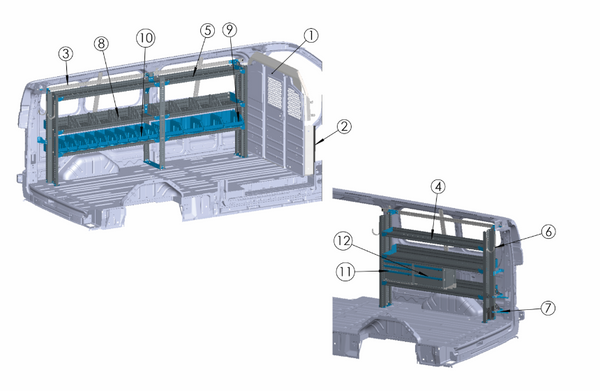 3
8
10
5
9
1
2
4
6
12
11
7