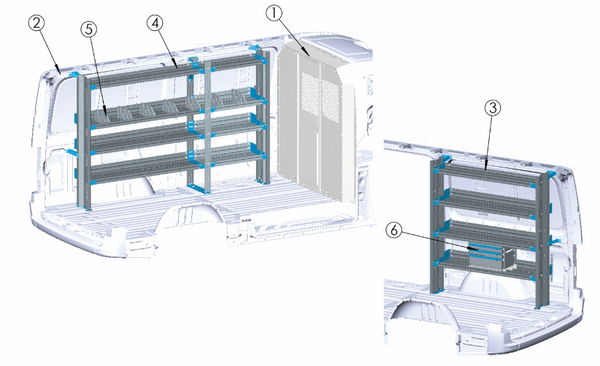 2
5
4
1
3
6