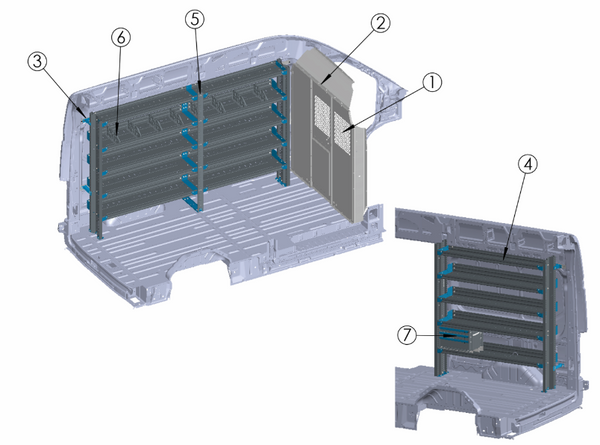 3
6
5
2
1
4
7