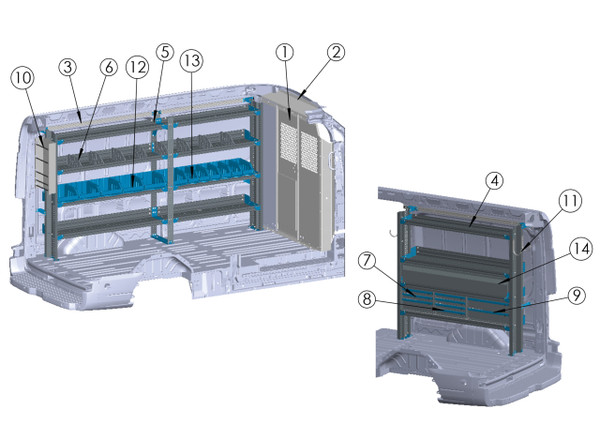 10
3
6
12
5
13
1
2
4
11
14
7
8
9