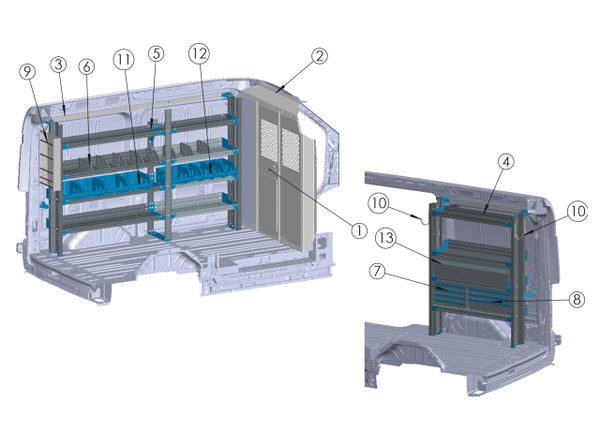 9
3
6
11
5
12
2
1
4
10
10
13
7
8