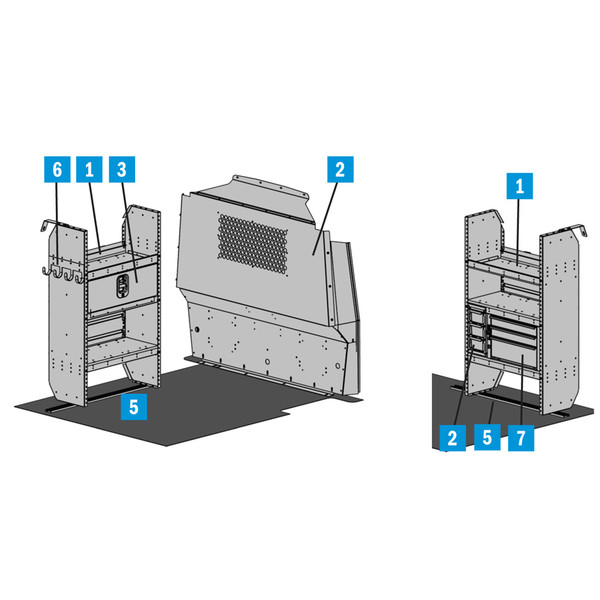 6
1
3
2
5
1
2
5
7