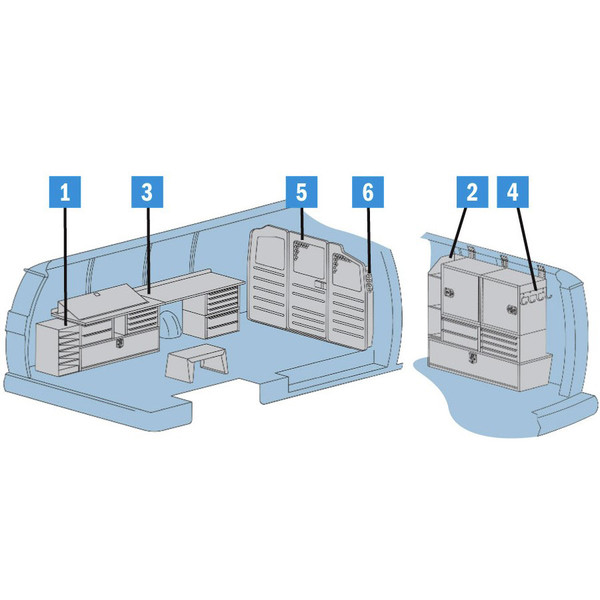 1
3
5
6
2
4