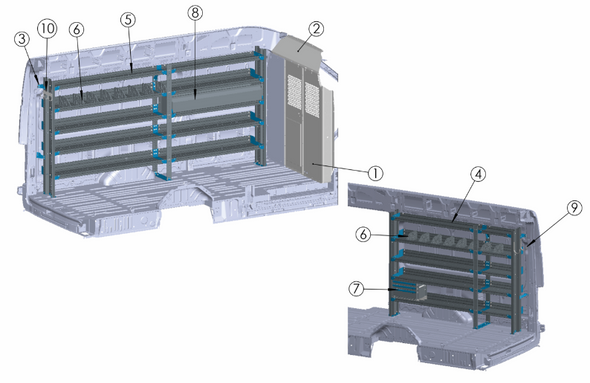 3
10
6
5
8
2
1
4
9
6
7