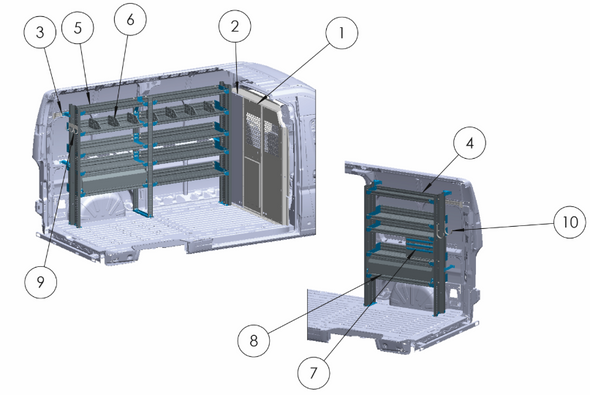 3
5
6
2
1
4
10
9
8
7