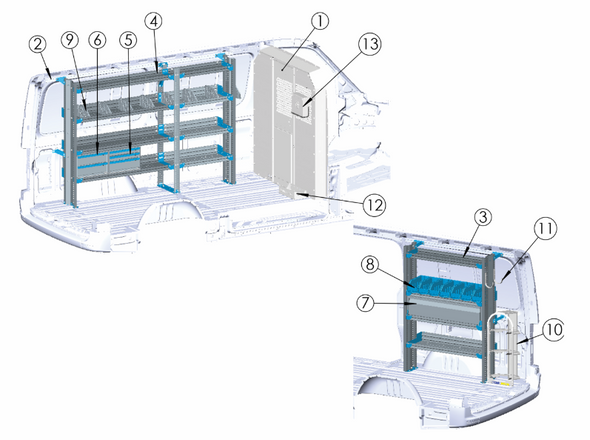 2
9
6
5
4
1
13
12
3
11
8
7
10