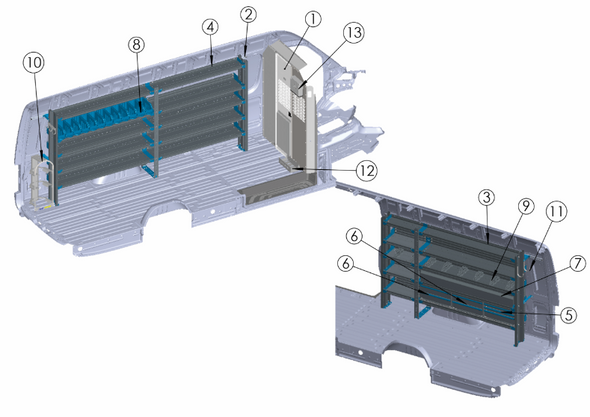 10
8
4
2
1
13
12
3
9
11
6
6
7
5