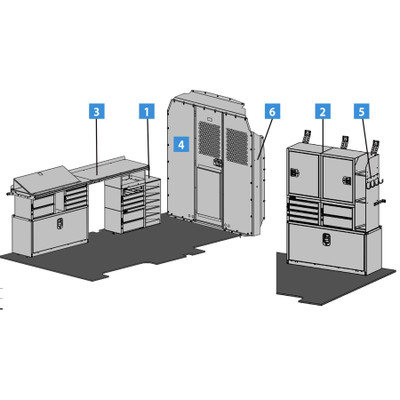 3
1
4
6
2
5