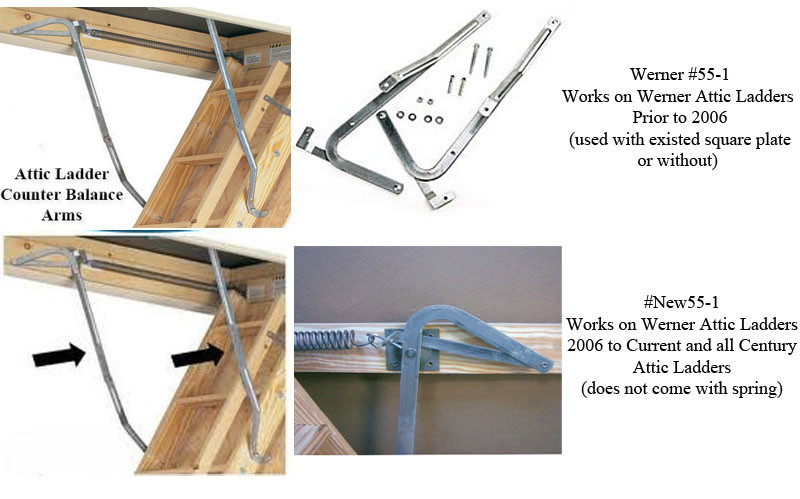 Attic Ladder Counter Balance Arms

Werner #55-1
Works on Werner Attic Ladders Prior to 2006
(used with existed square plate or without)

#New55-1
Works on Werner Attic Ladders 2006 to Current and all Century Attic Ladders
(does not come with spring)