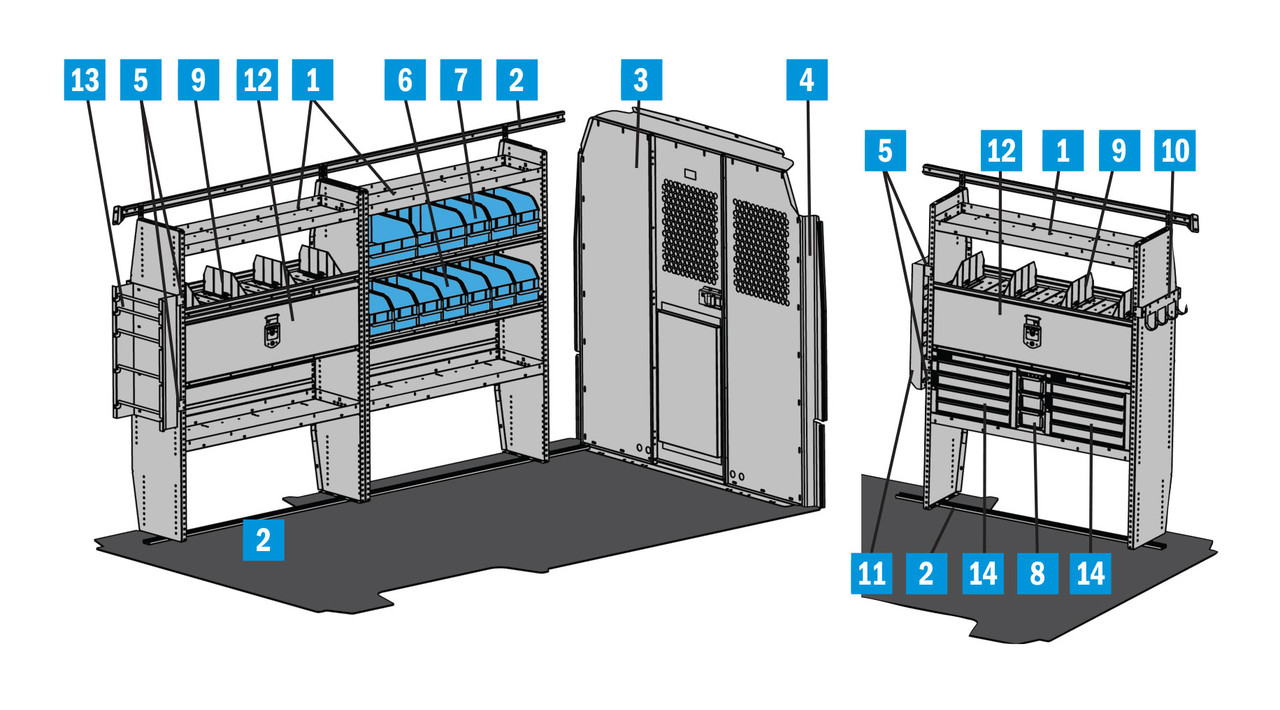 13
5
9
12
1
6
7
2
3
4
2
5
12
1
9
10
11
2
14
8
14