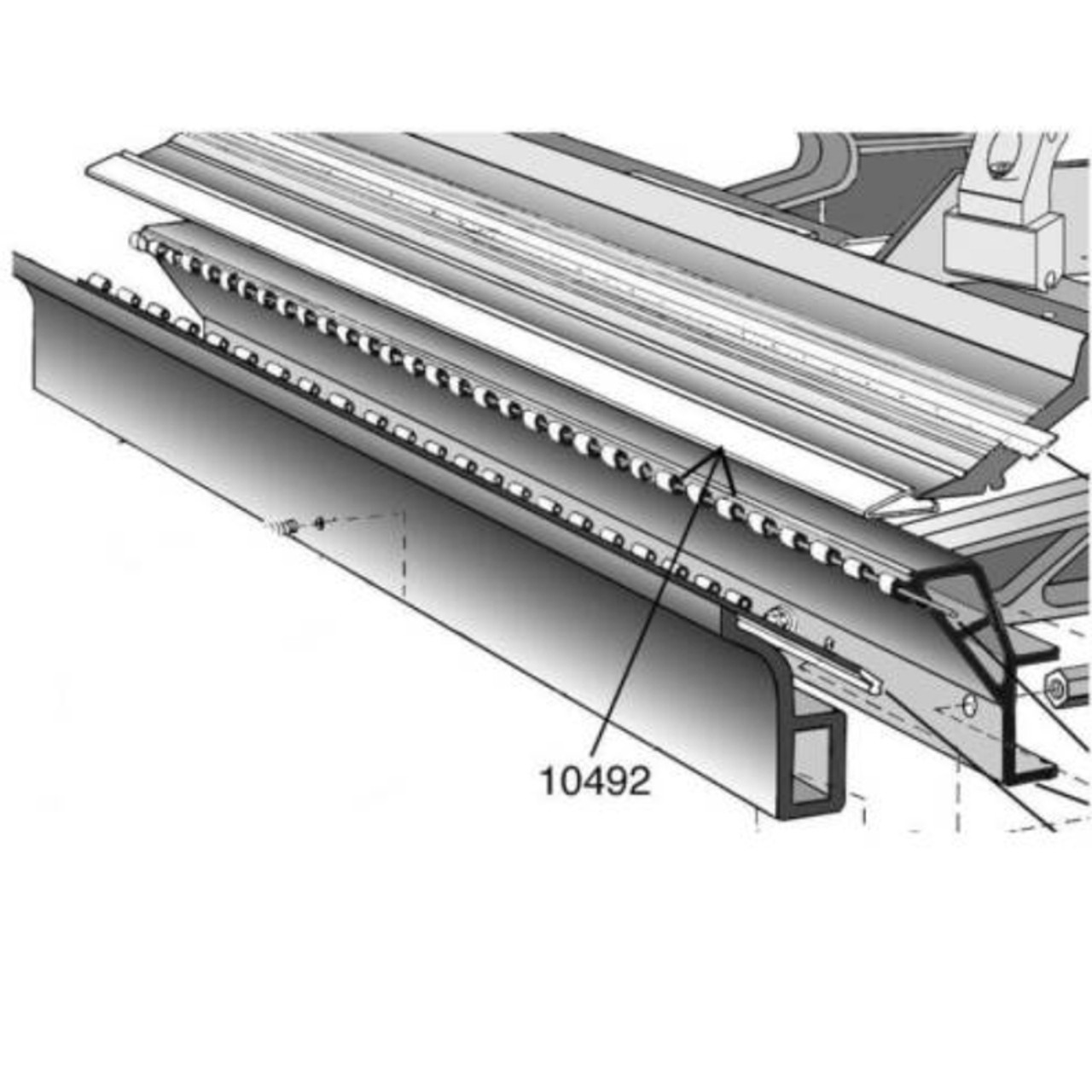 10492