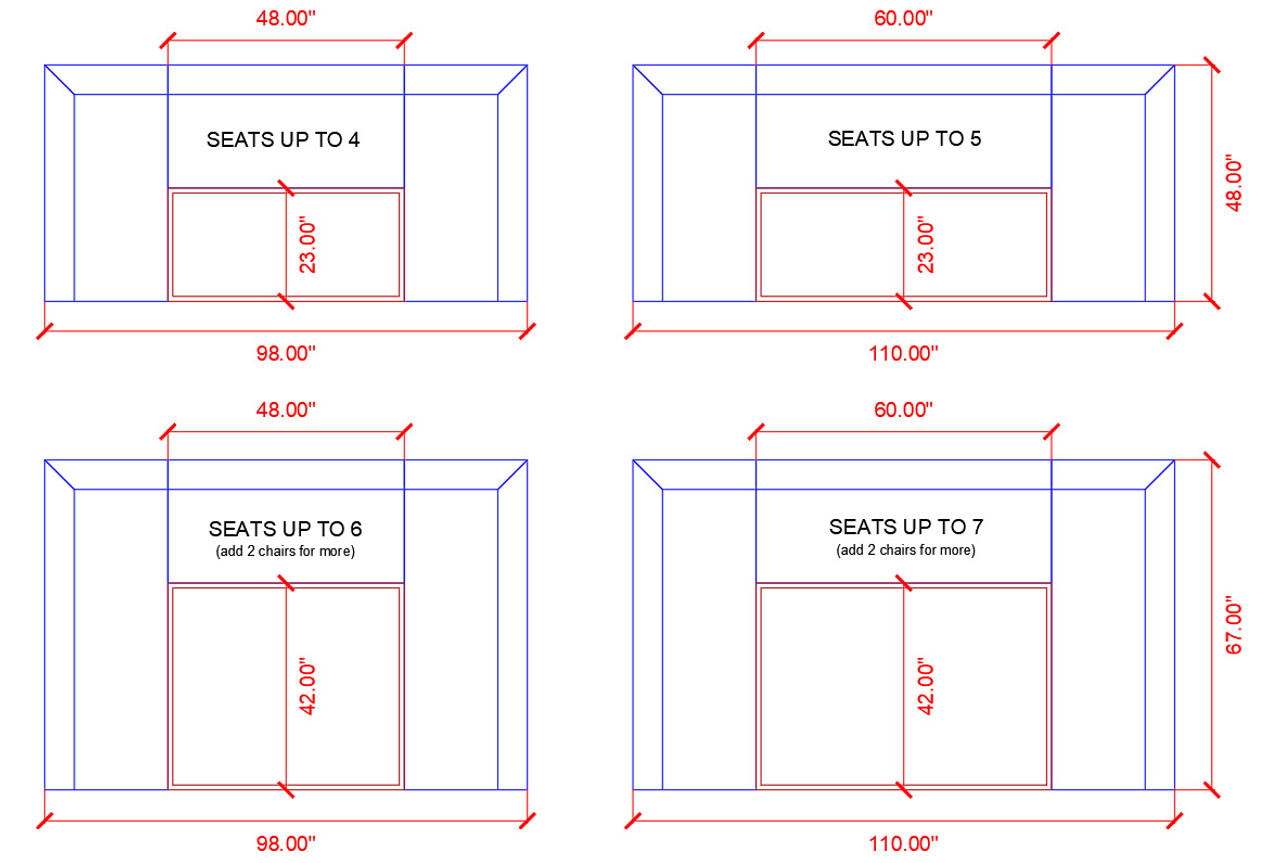 48.00"

SEATS UP TO 4

23.00"

98.00"

60.00"

SEATS UP TO 5

23.00"

48.00"

110.00"

48.00"

SEATS UP TO 6
(add 2 chairs for more)

42.00"

98.00"

60.00"

SEATS UP TO 7
(add 2 chairs for more)

42.00"

67.00"

110.00"