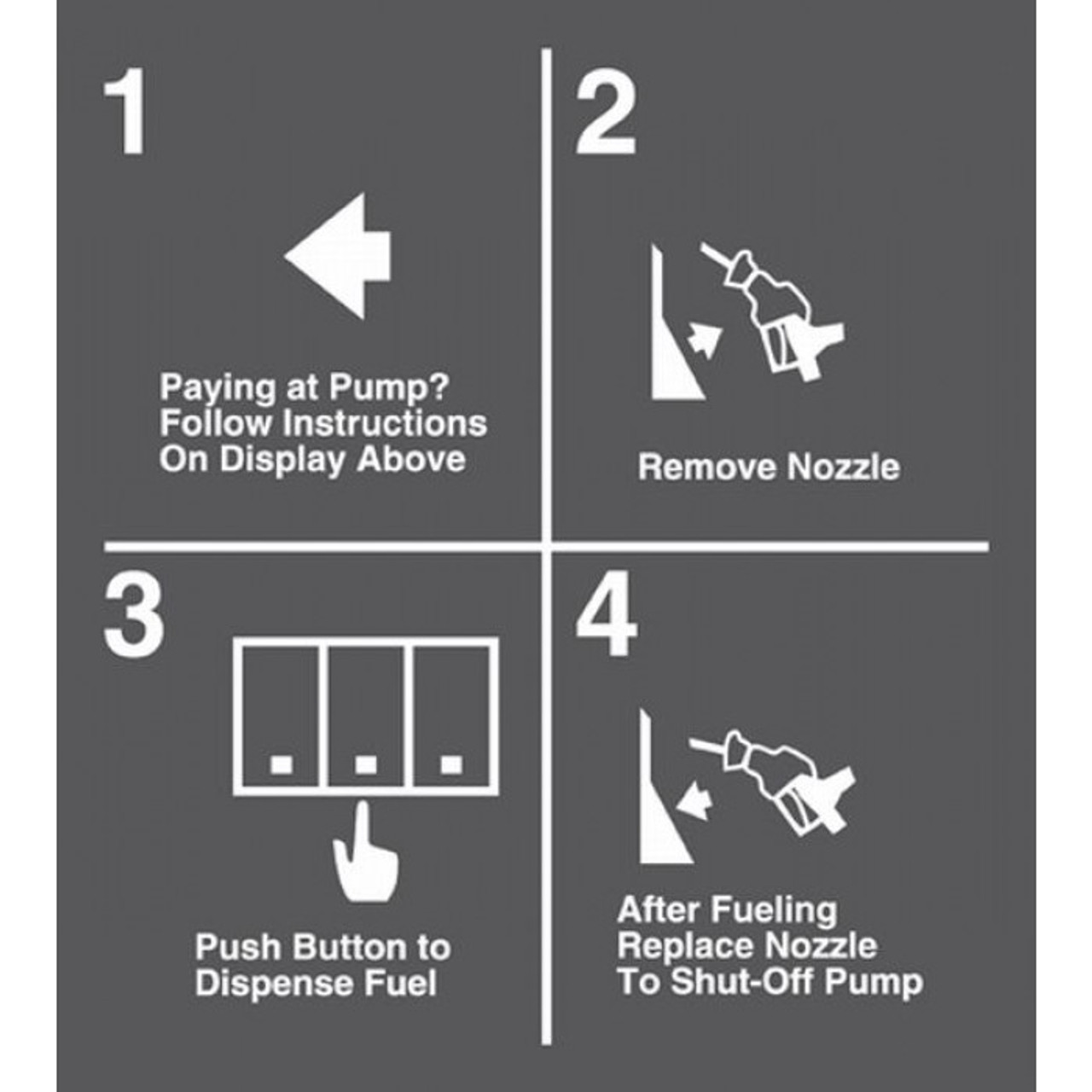 1

Paying at Pump?
Follow Instructions
On Display Above

2

Remove Nozzle

3

Push Button to
Dispense Fuel

4

After Fueling
Replace Nozzle
To Shut-Off Pump