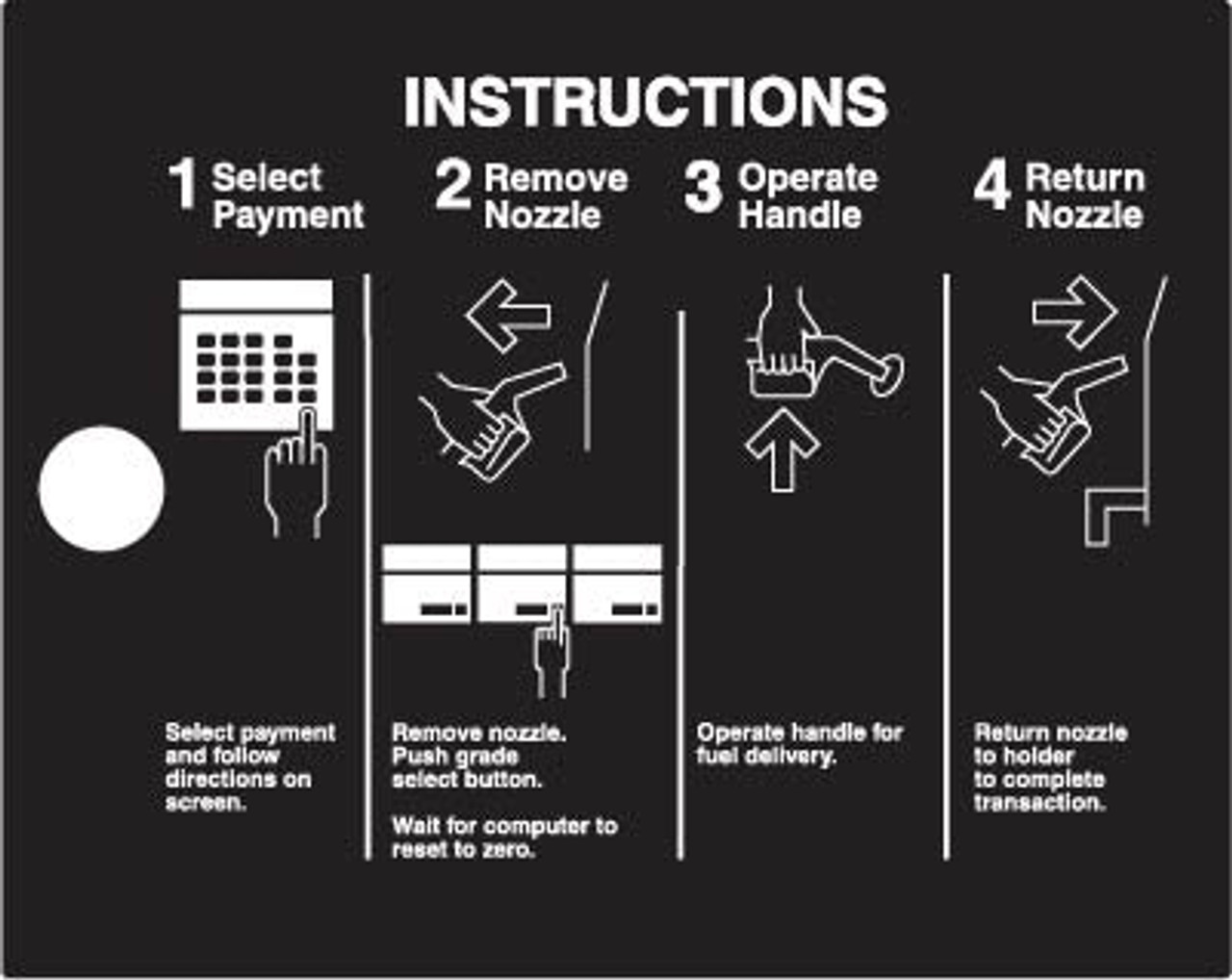 INSTRUCTIONS

1 Select Payment

Select payment and follow directions on screen.

2 Remove Nozzle

Remove nozzle. Push grade select button.

Wait for computer to reset to zero.

3 Operate Handle

Operate handle for fuel delivery.

4 Return Nozzle

Return nozzle to holder to complete transaction.