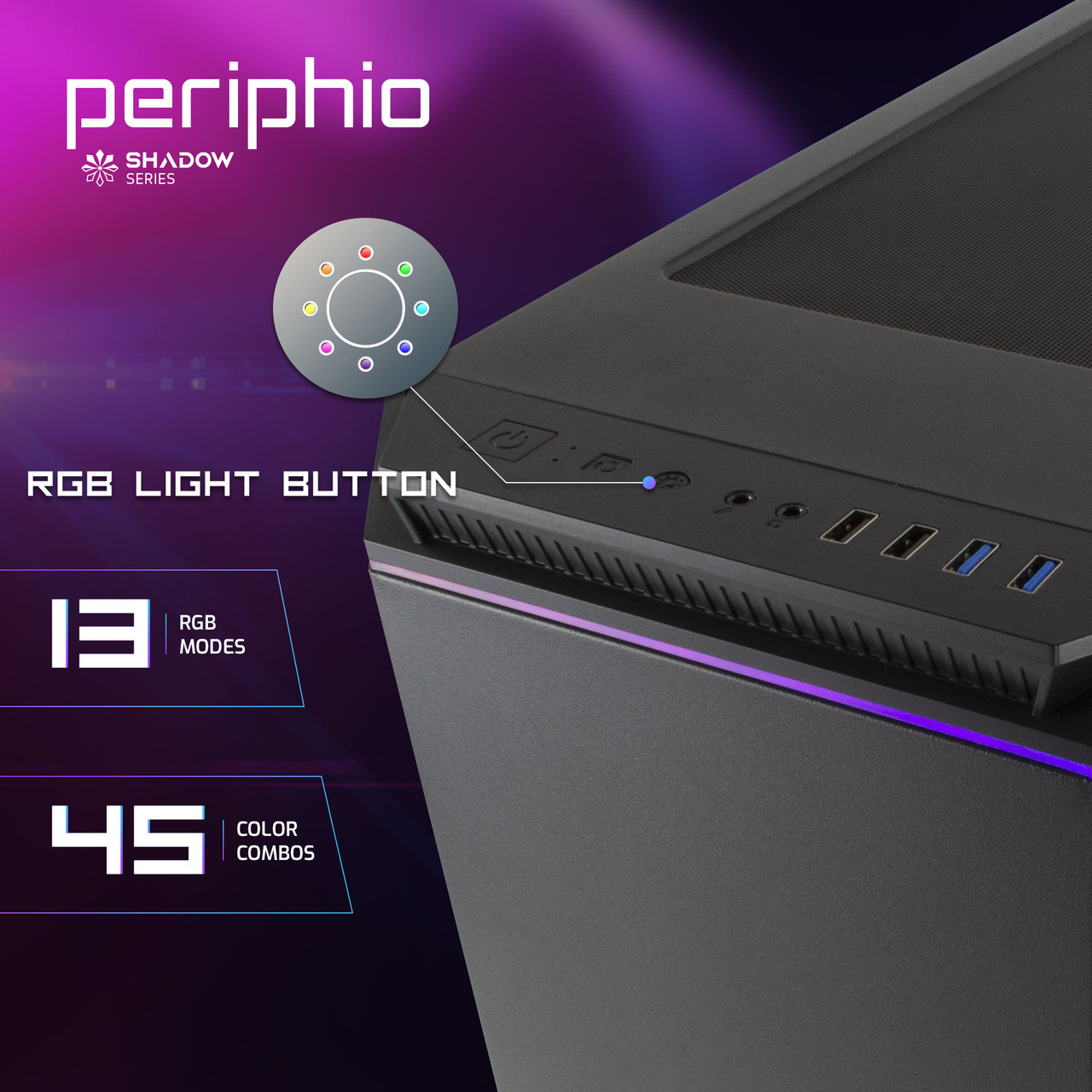 periphio

SHADOW SERIES

RGB LIGHT BUTTON

13 RGB MODES

45 COLOR COMBOS