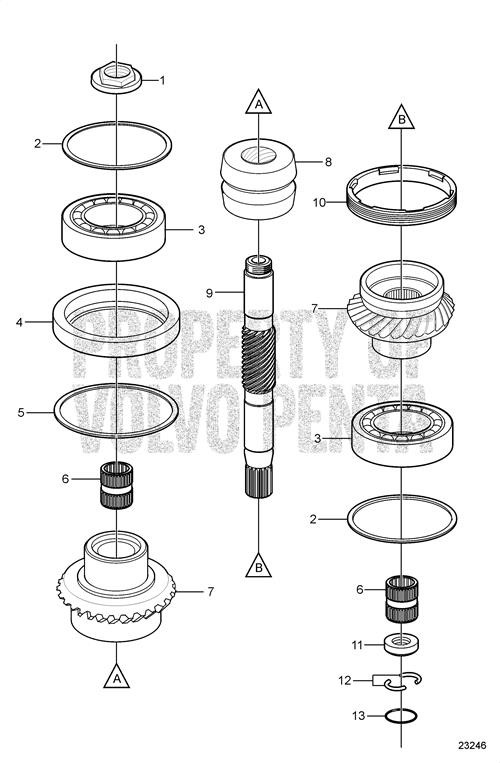 1
2
3
4
5
6
7
A
A
8
9
B
B
10
7
3
2
6
11
12
13
PROPERTY OF VOLVO PENTA
23246