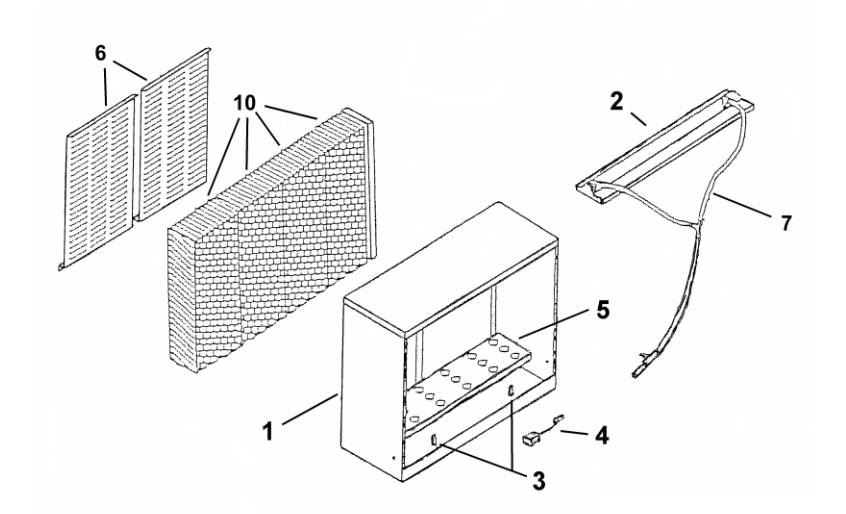 6
10
2
7
5
1
4
3