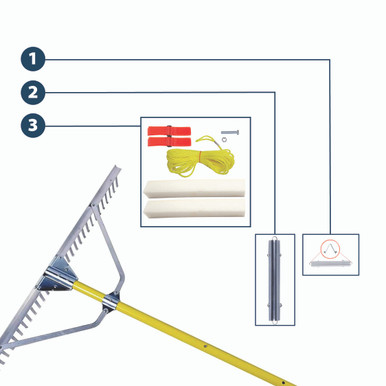 1
2
3