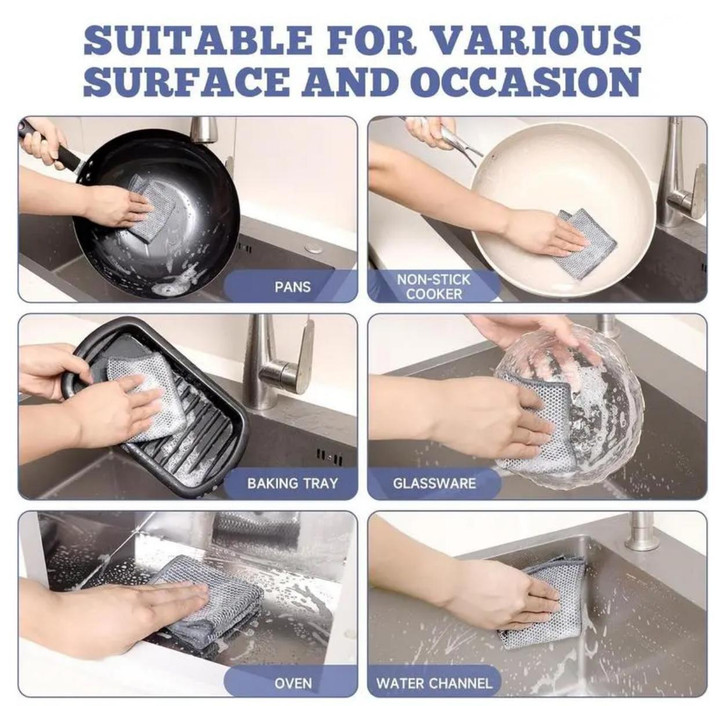 SUITABLE FOR VARIOUS SURFACE AND OCCASION

PANS

NON-STICK COOKER

BAKING TRAY

GLASSWARE

OVEN

WATER CHANNEL