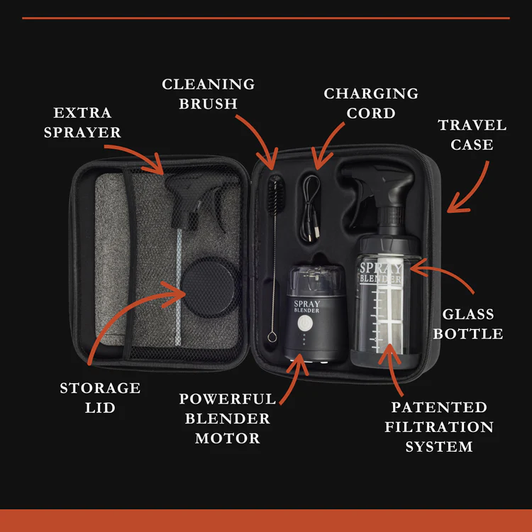 CLEANING BRUSH

CHARGING CORD

EXTRA SPRAYER

TRAVEL CASE

SPRAY BLENDER

SPRAY BLENDER

GLASS BOTTLE

STORAGE LID

POWERFUL BLENDER MOTOR

PATENTED FILTRATION SYSTEM