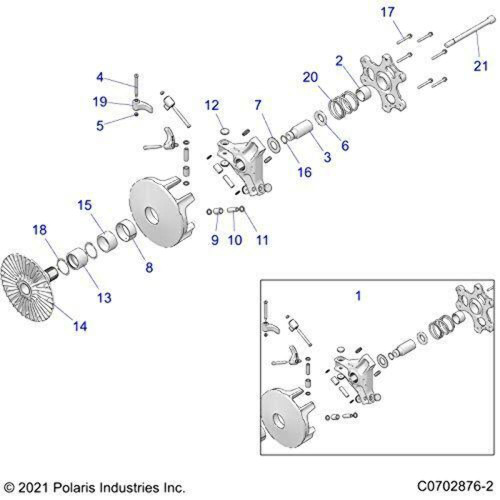 17
21
2
20
4
19
5
12
7
6
3
16
15
18
9
10
11
8
13
14
1

© 2021 Polaris Industries Inc.
C0702876-2