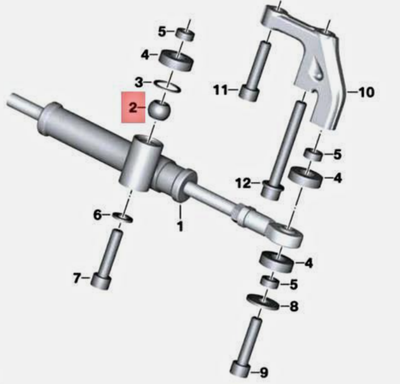 5
4
3
2
11
10
5
4
12
6
1
7
4
5
8
9