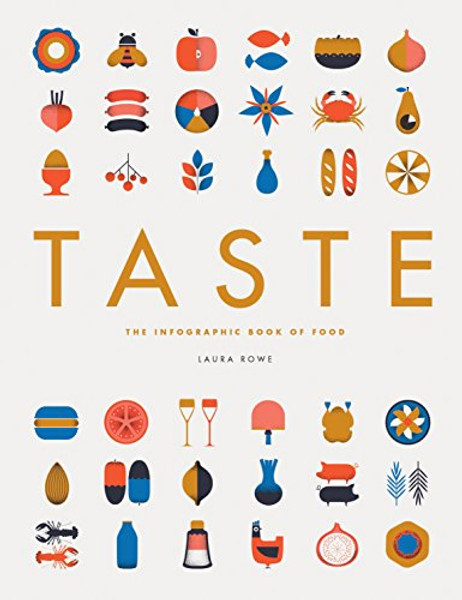 TASTE

THE INFOGRAPHIC BOOK OF FOOD

LAURA ROWE